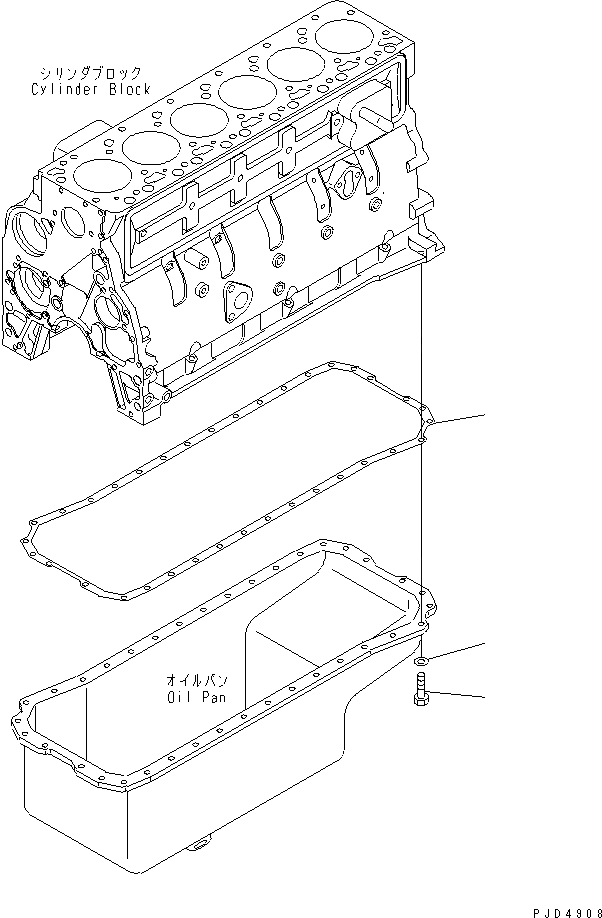 シリンダブロック
Cylinder Block

オイルパン
Oil Pan

PJD4908