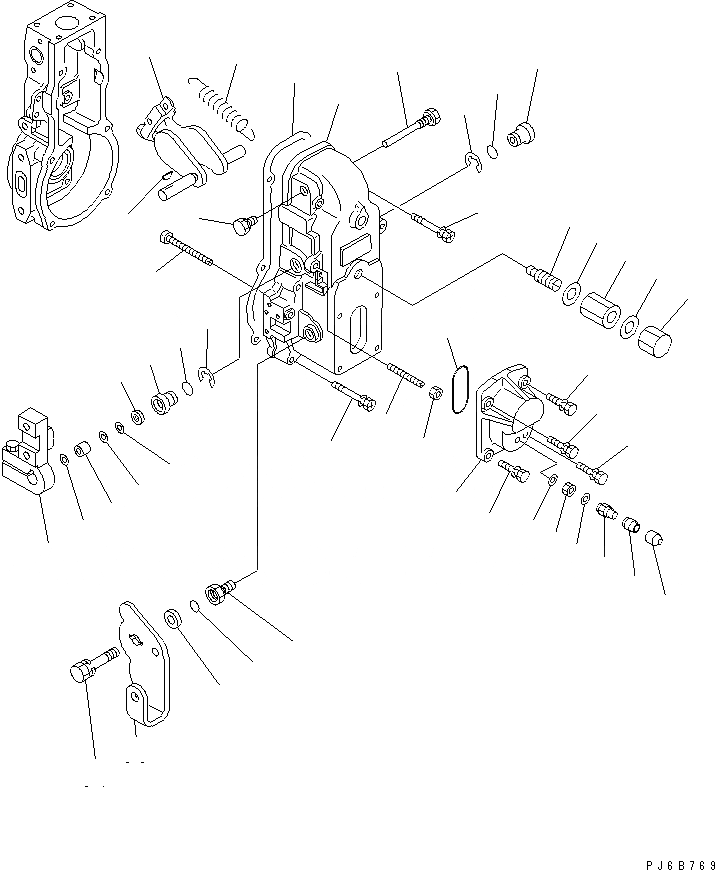 PJ6B769