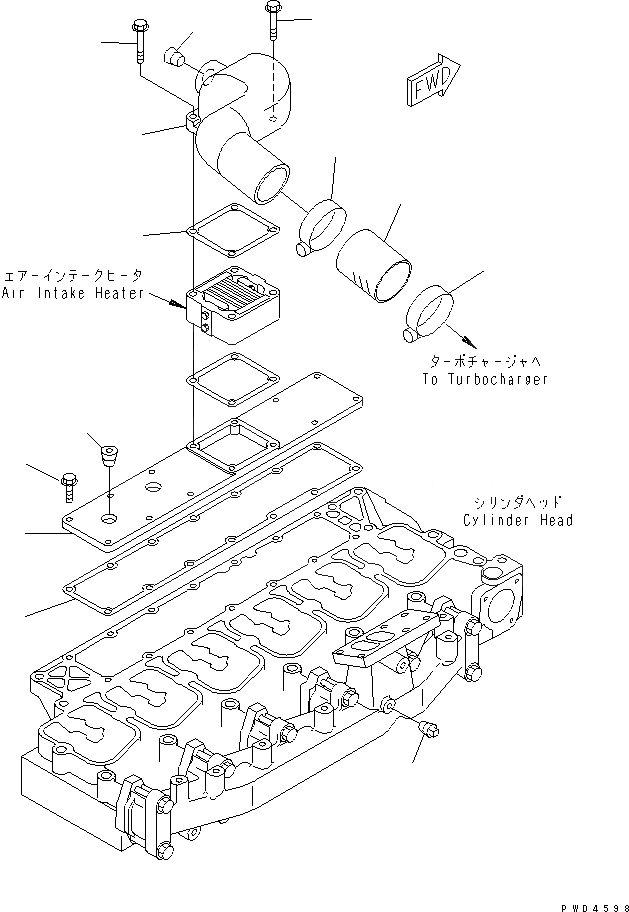 FWD

エアーインテークヒータ
Air Intake Heater

ターボチャージャへ
To Turbocharger

シリンダヘッド
Cylinder Head

PWD4598