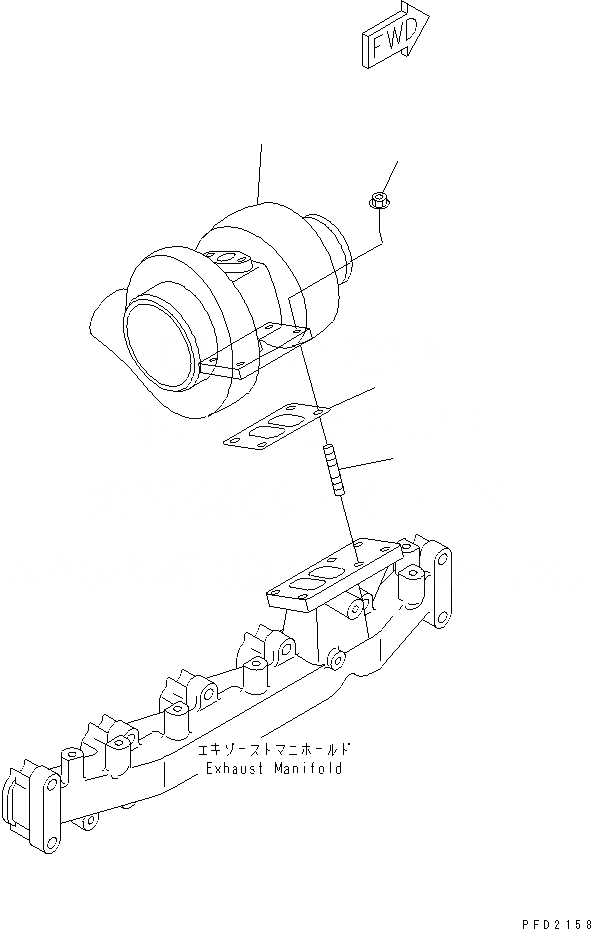 FWD

エキゾーストマニホールド
Exhaust Manifold

PFD2158