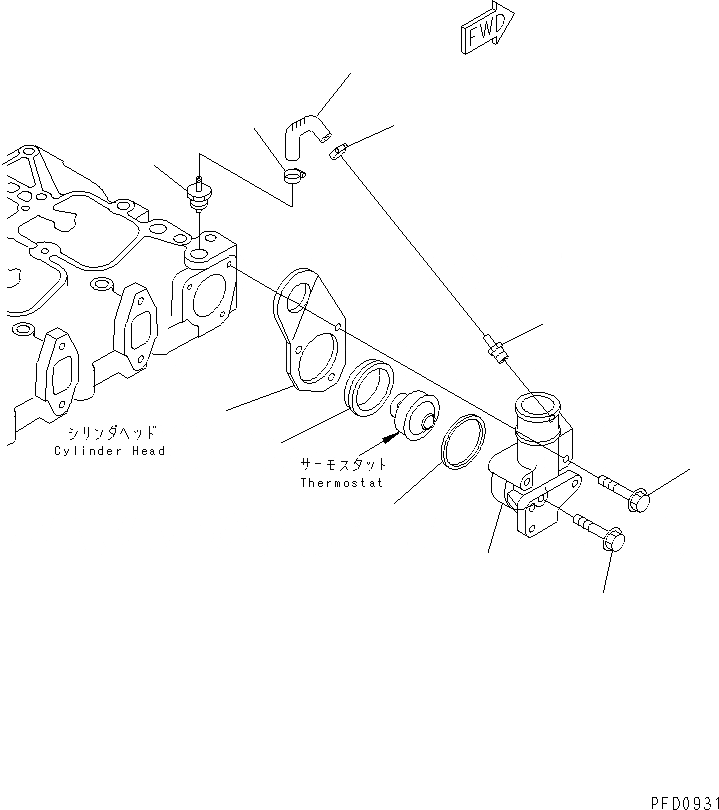 FWD

シリンダヘッド
Cylinder Head

サーモスタット
Thermostat

PFD0931