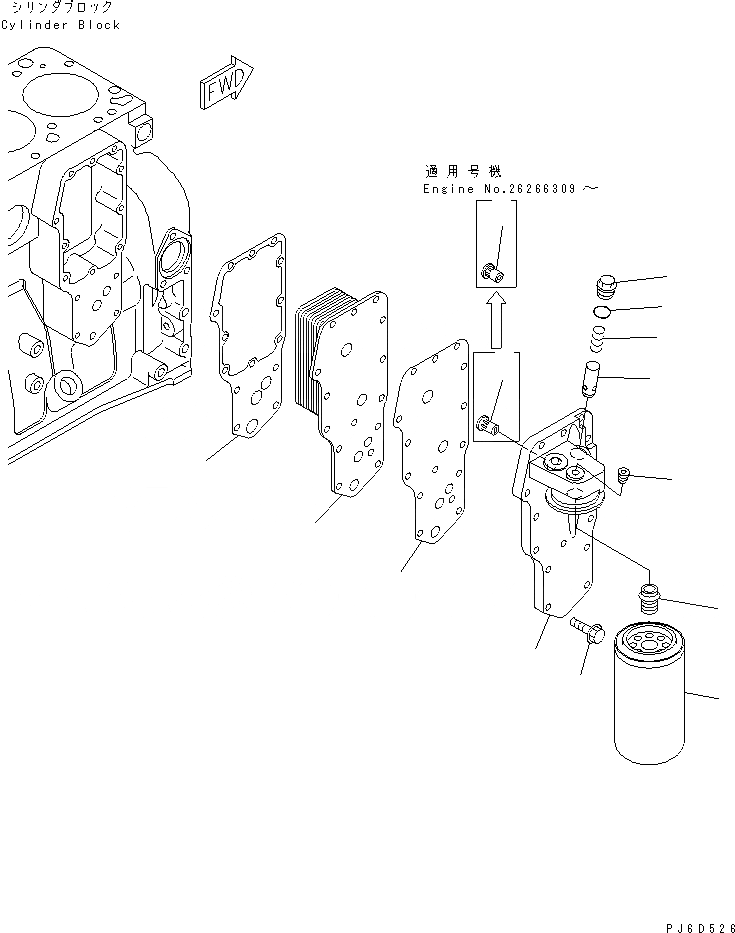 シリンダブロック
Cylinder Block

FWD

適用号機
Engine No.26266309～

PJ6D526