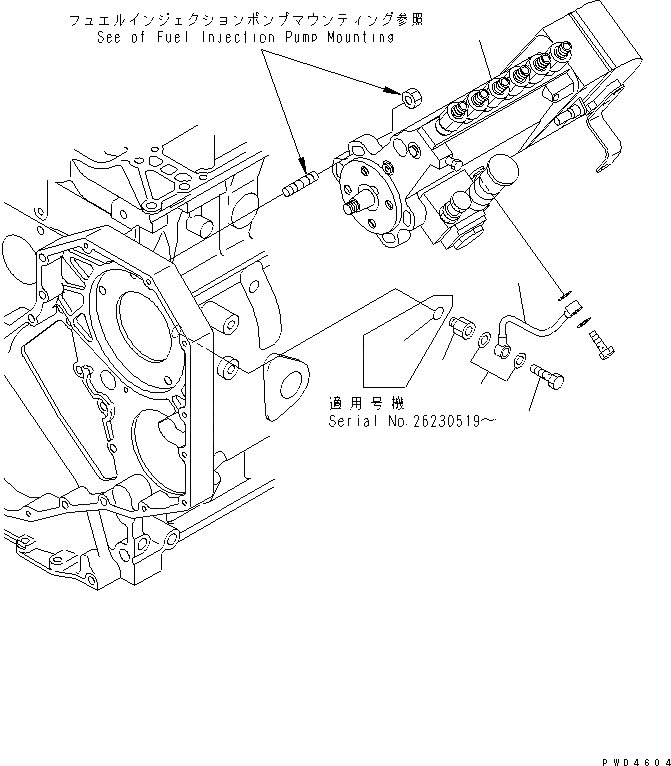 フュエルインジェクションポンプマウンティング参照
See of Fuel Injection Pump Mounting

適用号機
Serial No.26230519～

PWD4604