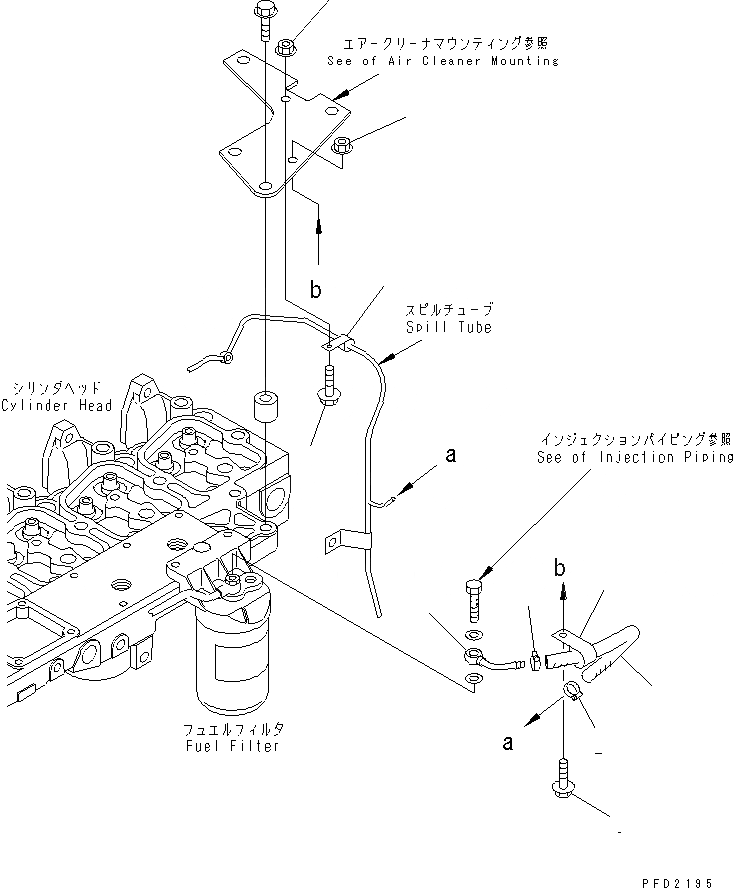 エアークリーナマウンティング参照
See of Air Cleaner Mounting

b

スピルチューブ
Spill Tube

シリンダヘッド
Cylinder Head

a

インジェクションパイピング参照
See of Injection Piping

b

フュエルフィルタ
Fuel Filter

a

PFD2195