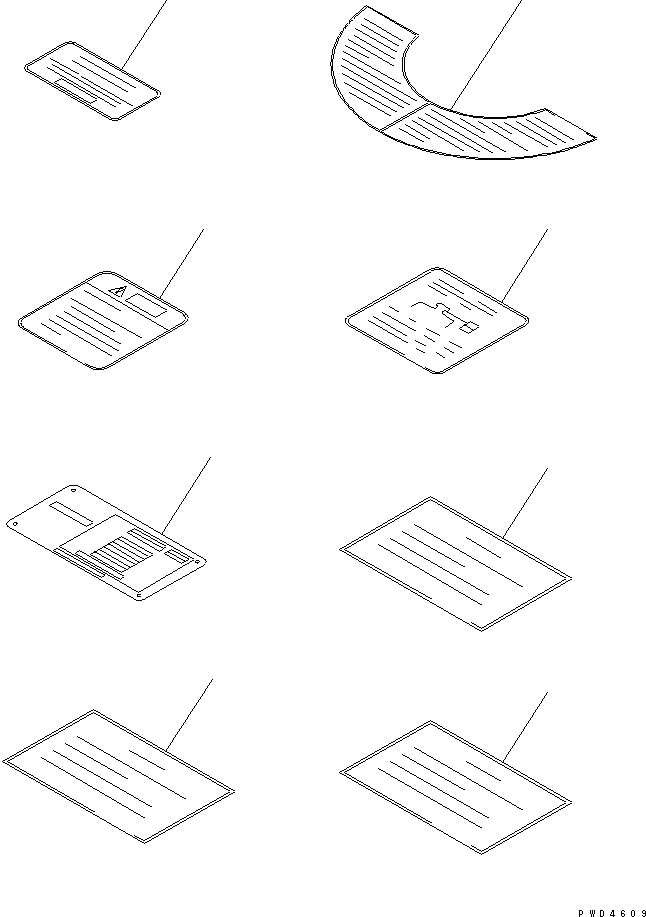 PWD4609