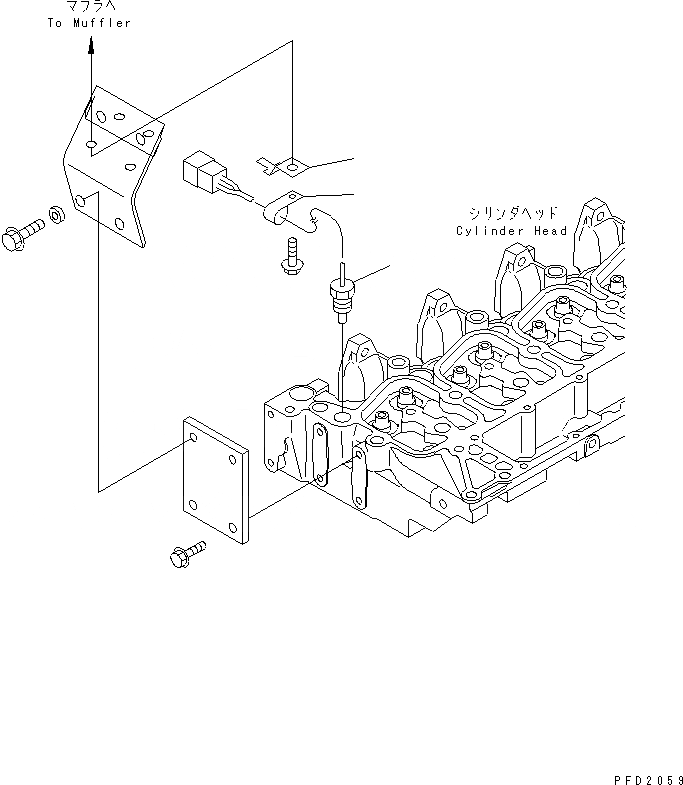 マフラヘ
To Muffler

シリンダヘッド
Cylinder Head

PFD2059