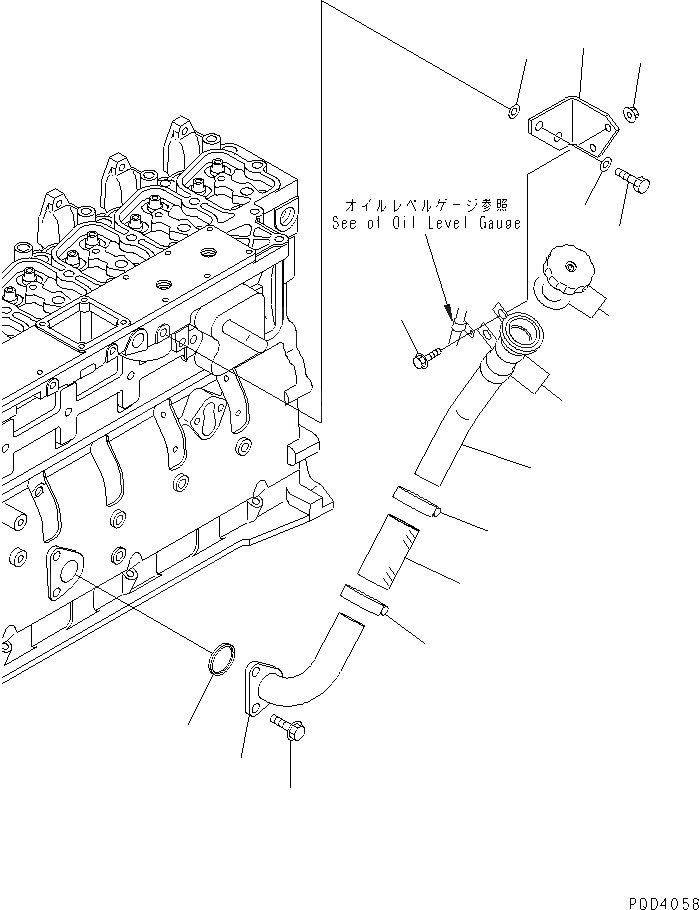 オイルレベルゲージ参照
See of Oil Level Gauge

PQD4056