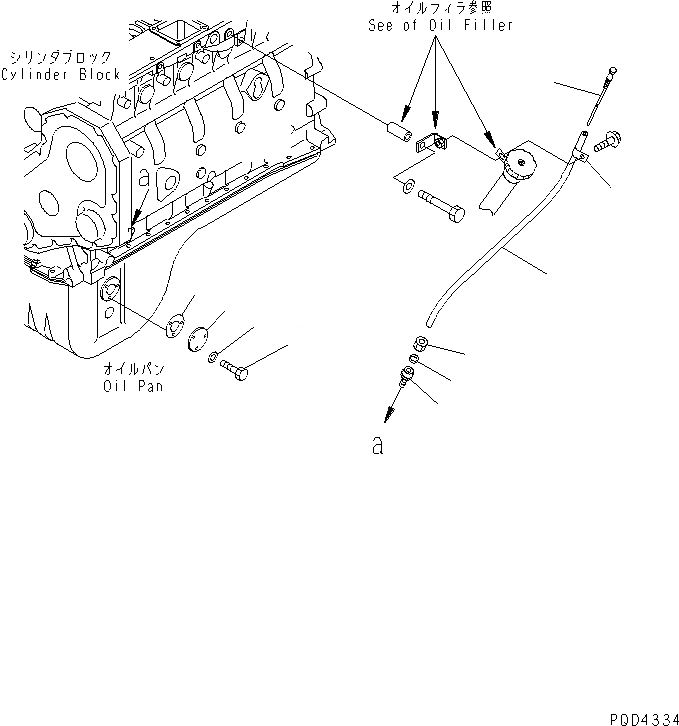 オイルフィラ参照
See of Oil Filler

シリンダブロック
Cylinder Block

a

オイルパン
Oil Pan

a

PQD4334