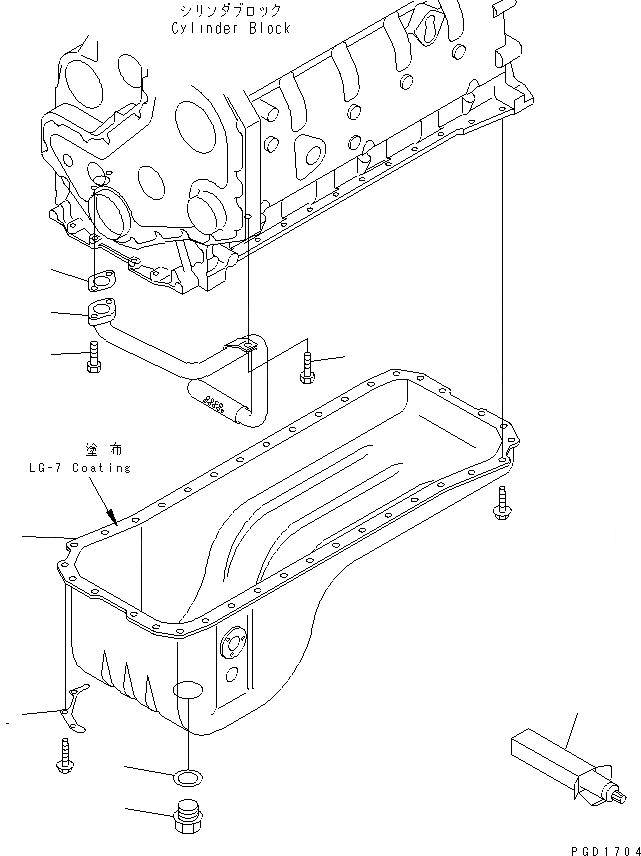 シリンダブロック
Cylinder Block

塗布
LG-7 Coating

PGD1704