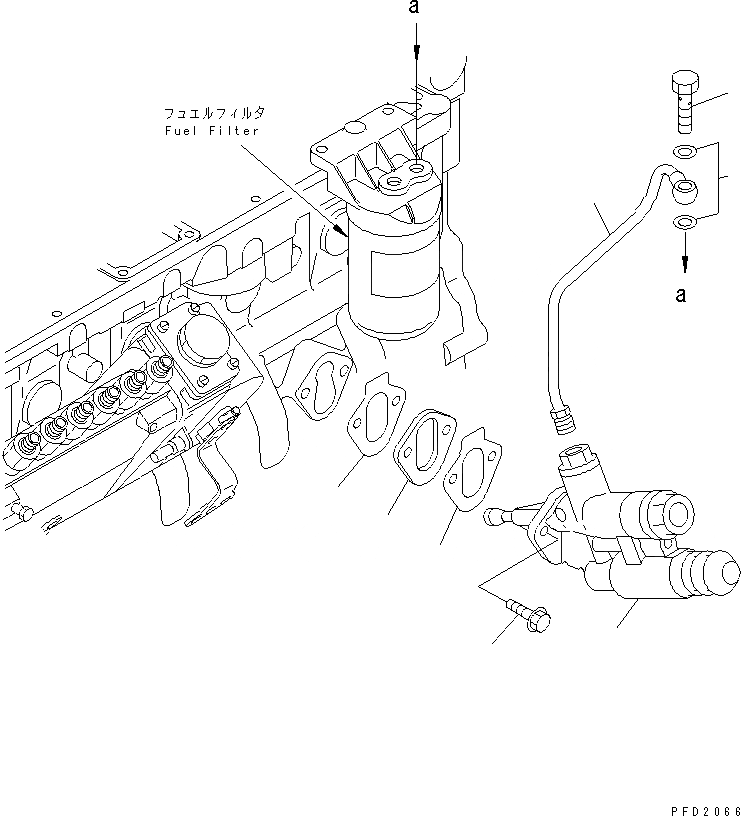 a

フュエルフィルタ
Fuel Filter

a

PFD2066