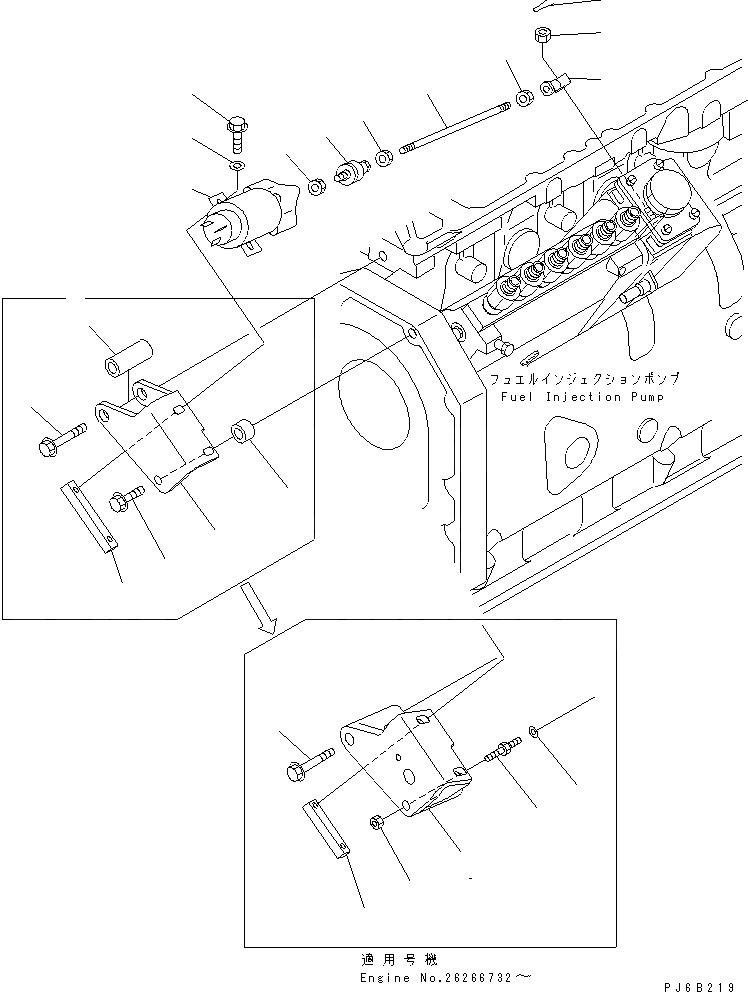 フュエルインジェクションポンプ
Fuel Injection Pump

適用号機
Engine No.26266732～

PJ6B219