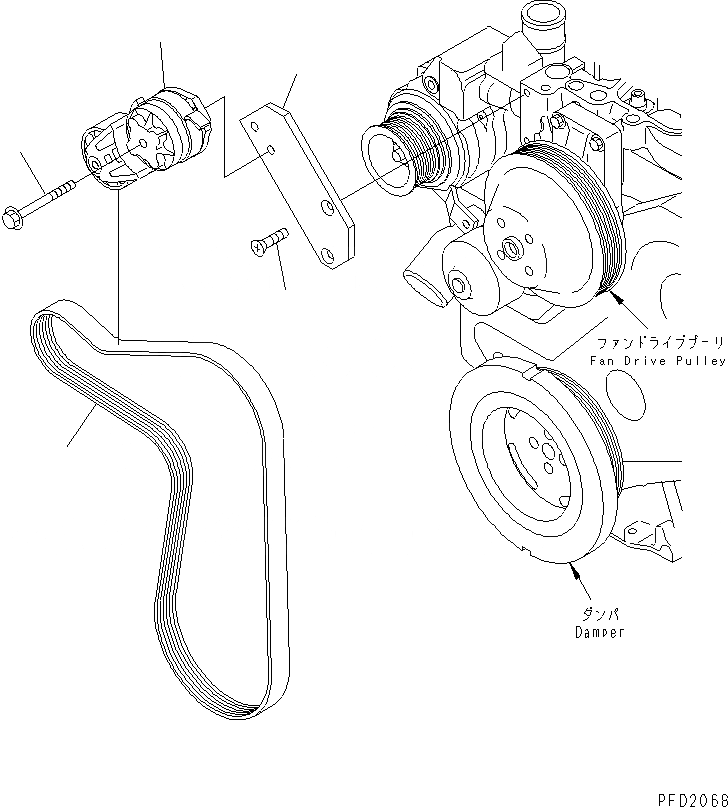 ファンドライブプーリ
Fan Drive Pulley

ダンパ
Damper

PFD2068