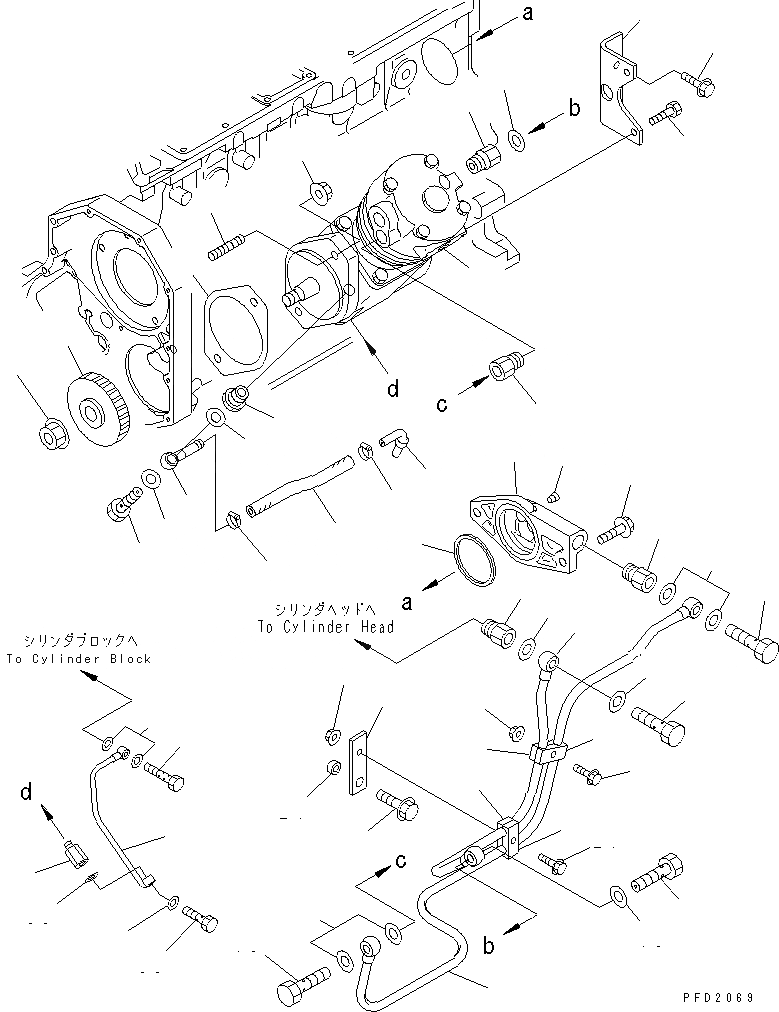 a

b

d

c

a

シリンダヘッドへ
To Cylinder Head

シリンダブロックへ
To Cylinder Block

d

c

b

PFD2069