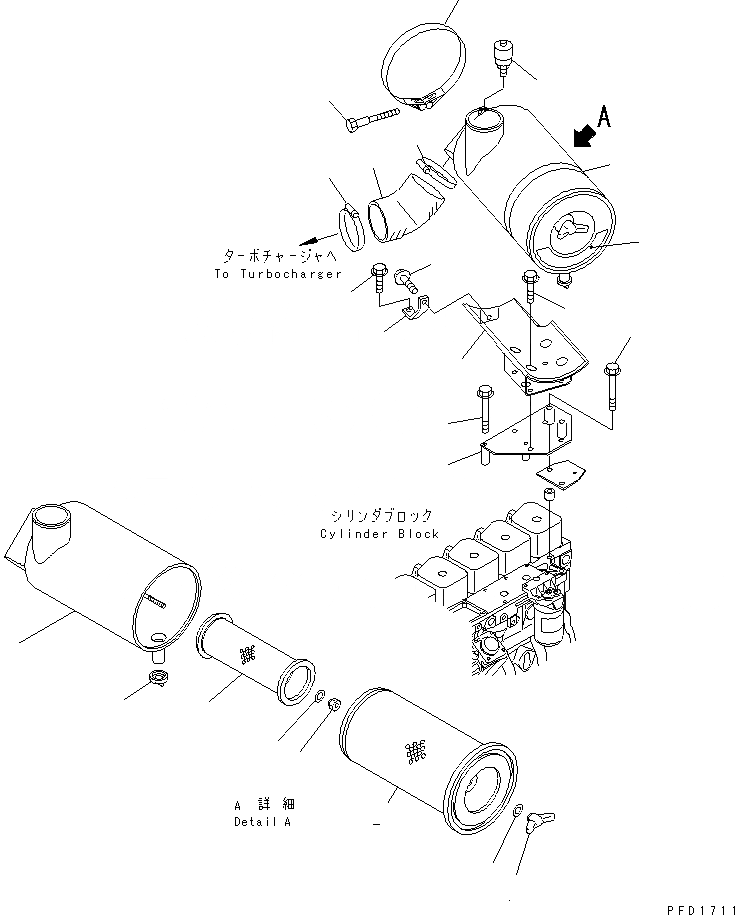 A

ターボチャージャへ
To Turbocharger

シリンダブロック
Cylinder Block

A 詳 細
Detail A

PFD1711