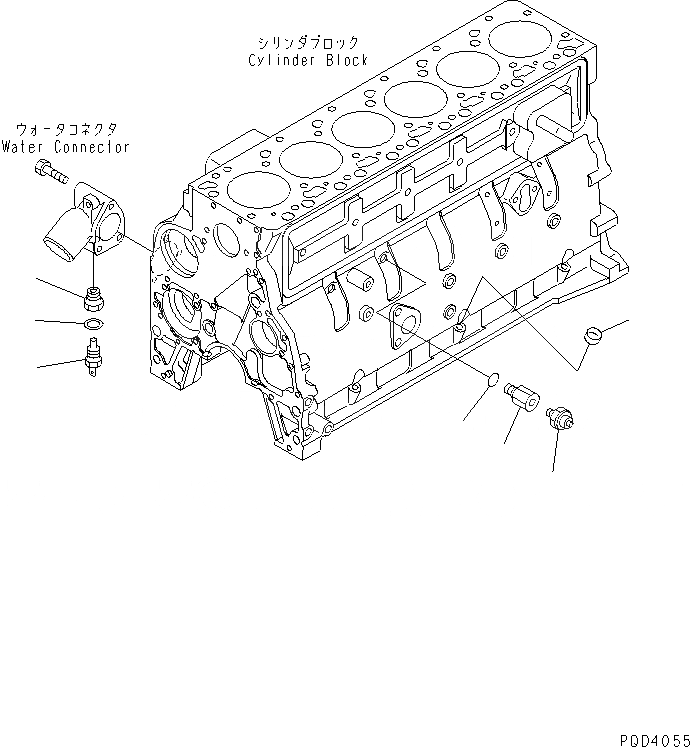 シリンダブロック
Cylinder Block

ウォータコネクタ
Water Connector

PQD4055