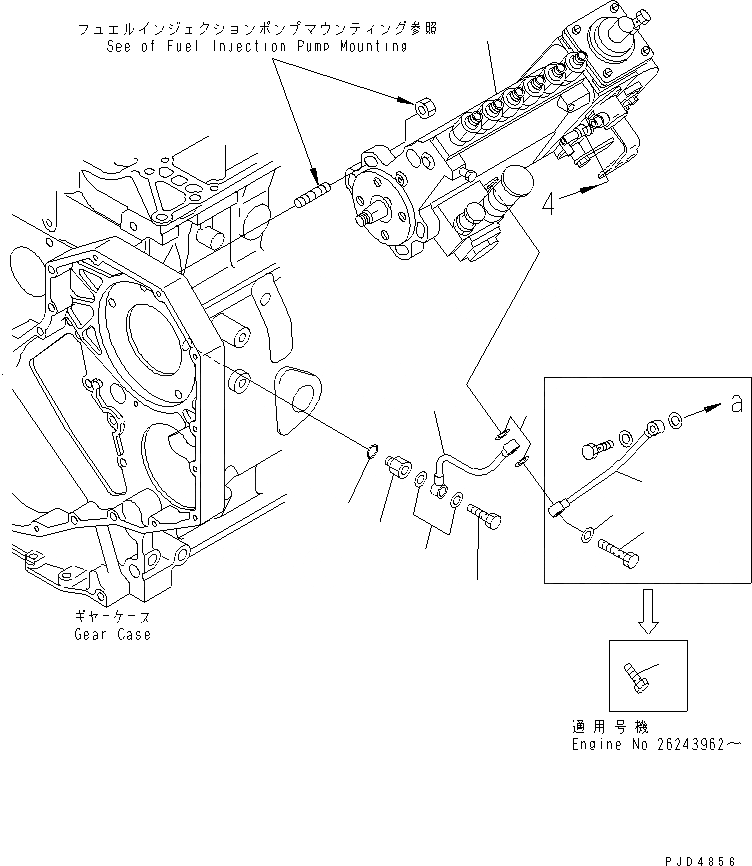 フュエルインジェクションポンプマウンティング参照
See of Fuel Injection Pump Mounting

4

a

ギヤーケース
Gear Case

適用号機
Engine No 26243962～

PJD4856