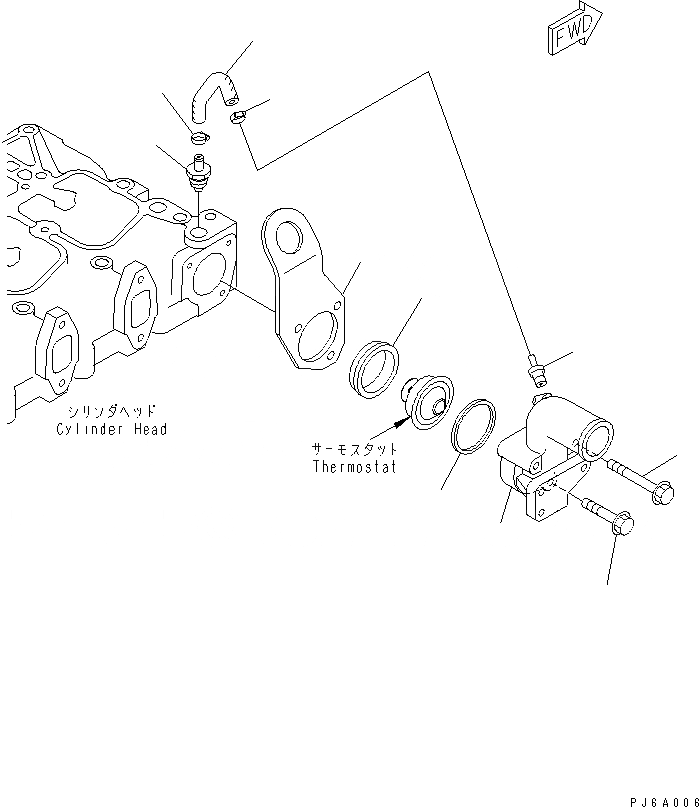 FWD

シリンダヘッド
Cylinder Head

サーモスタット
Thermostat

PJ6A006