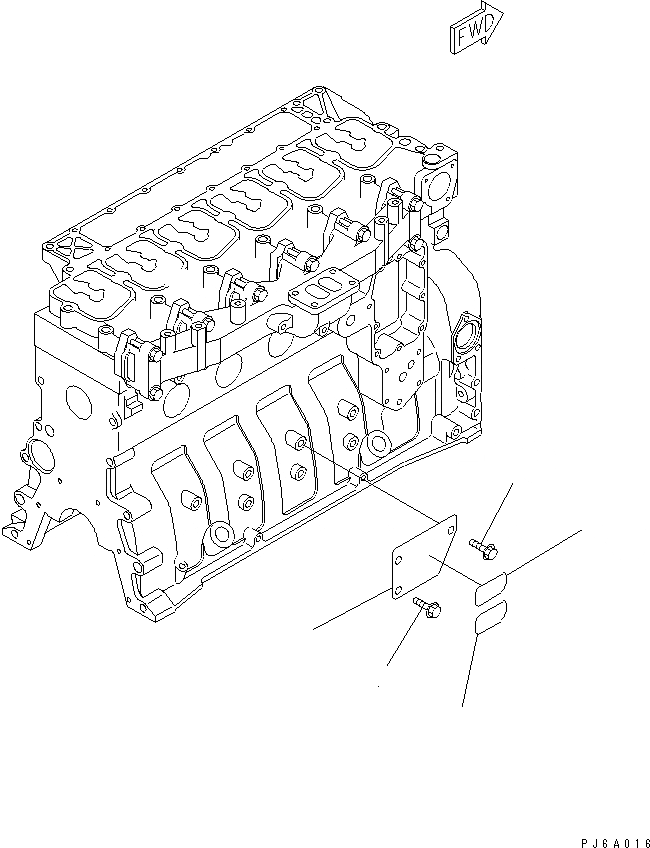 FWD

PJ6A016