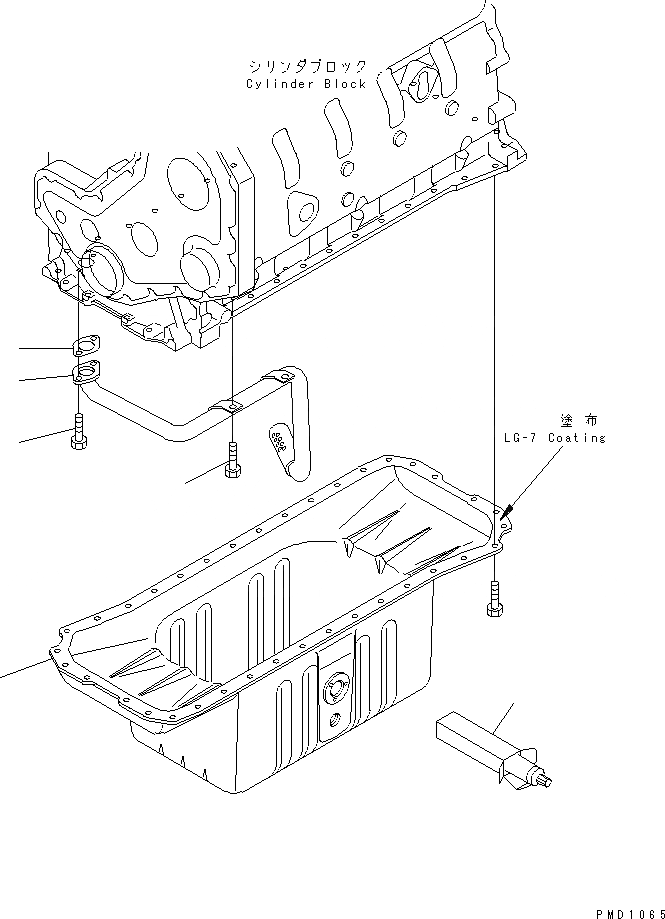 シリンダブロック
Cylinder Block

塗布
LG-7 Coating

PMD1065