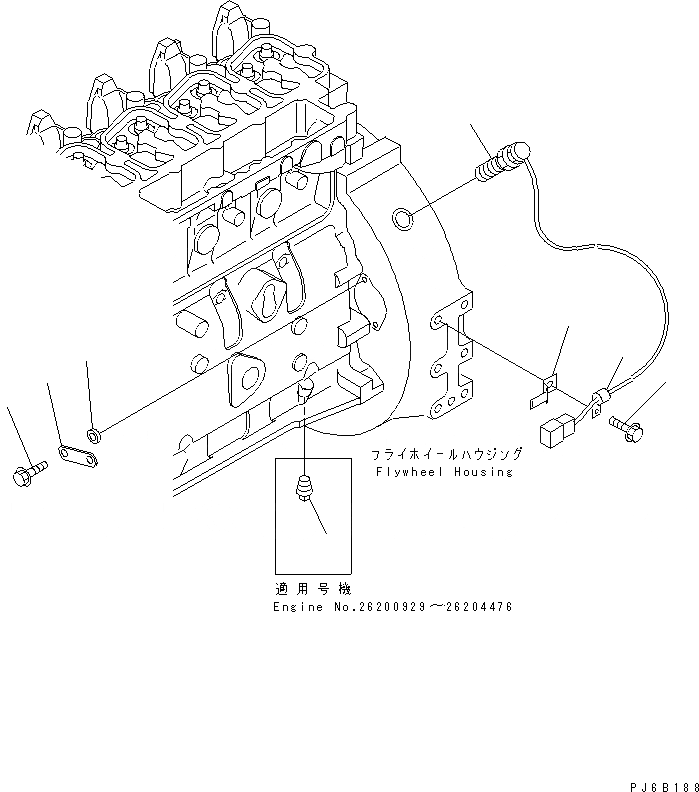 フライホイールハウジング
Flywheel Housing

適用号機
Engine No.26200929～26204476

PJ6B188