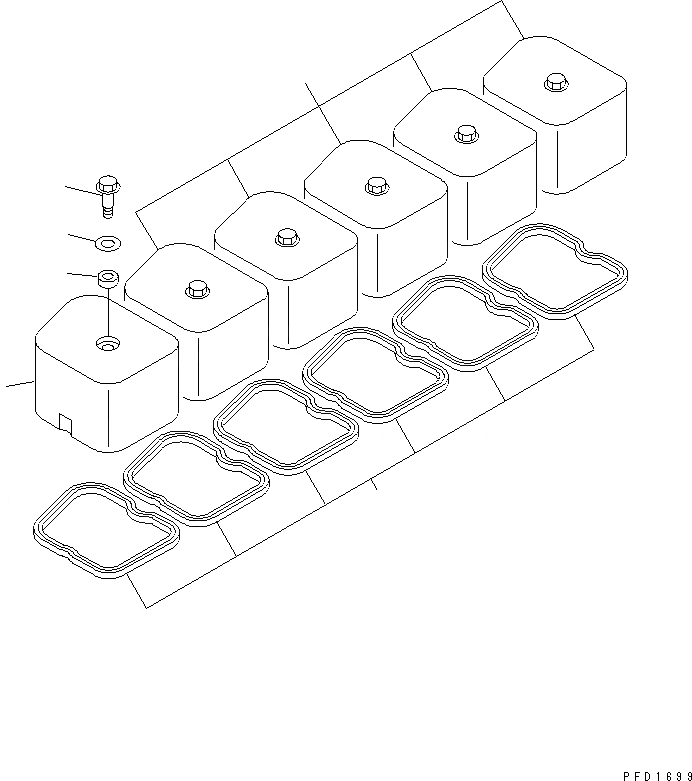 PFD1699