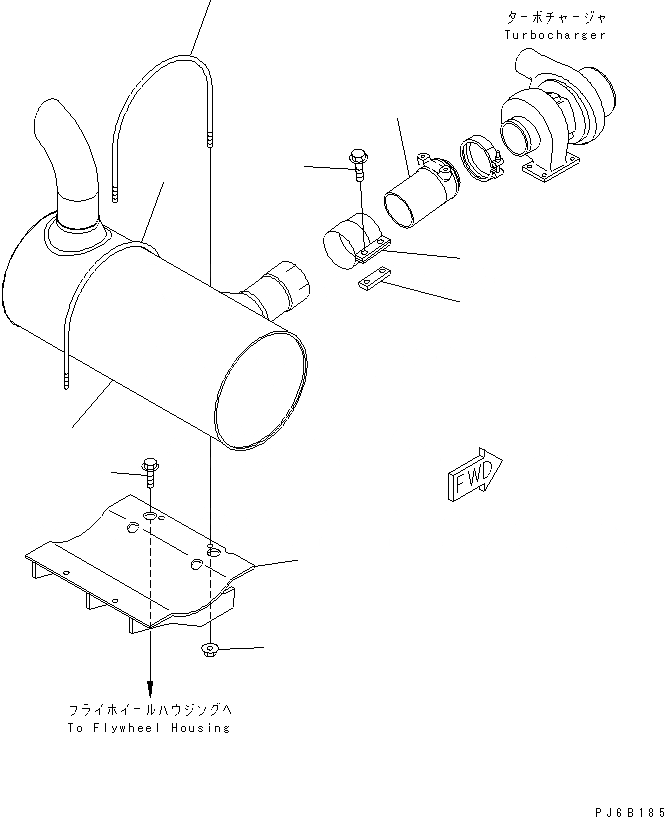 ターボチャージャ
Turbocharger

FWD

フライホイールハウジングへ
To Flywheel Housing

PJ6B185