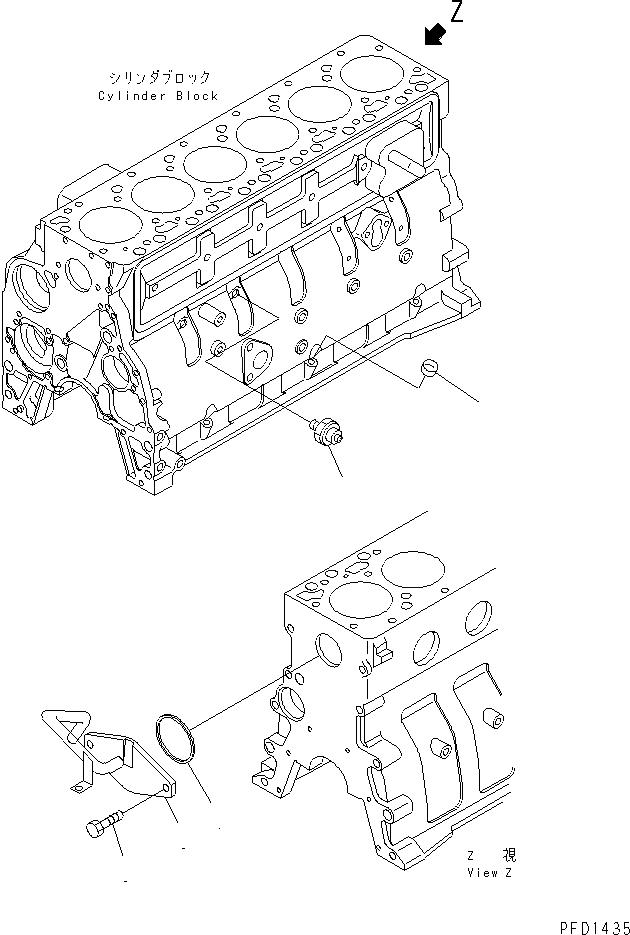 Z

シリンダブロック
Cylinder Block

Z 視
View Z

PFD1435