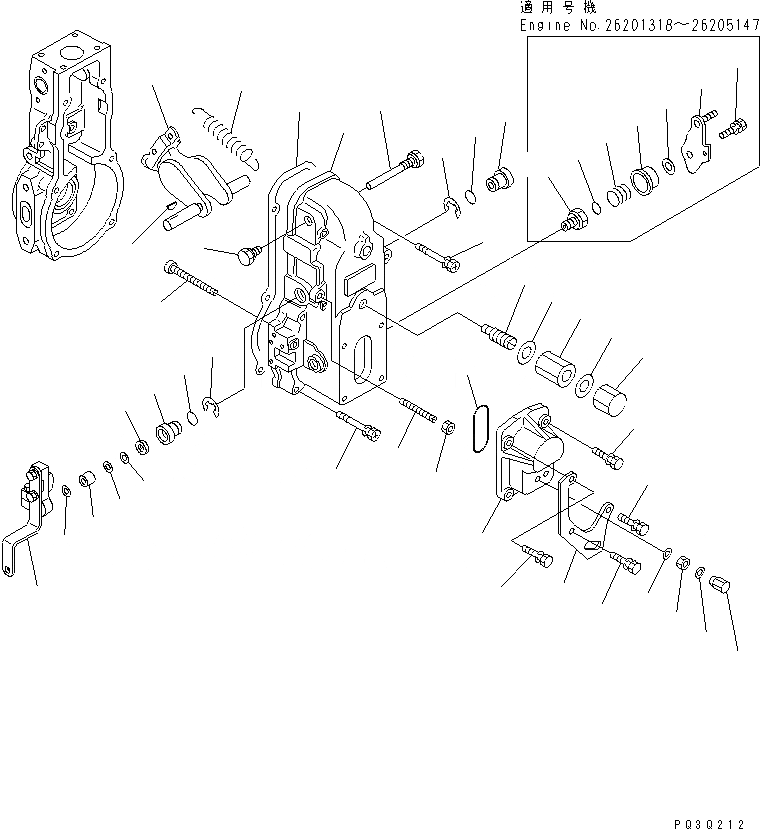 適用号機
Engine No.26201318～26205147

PQ3Q212