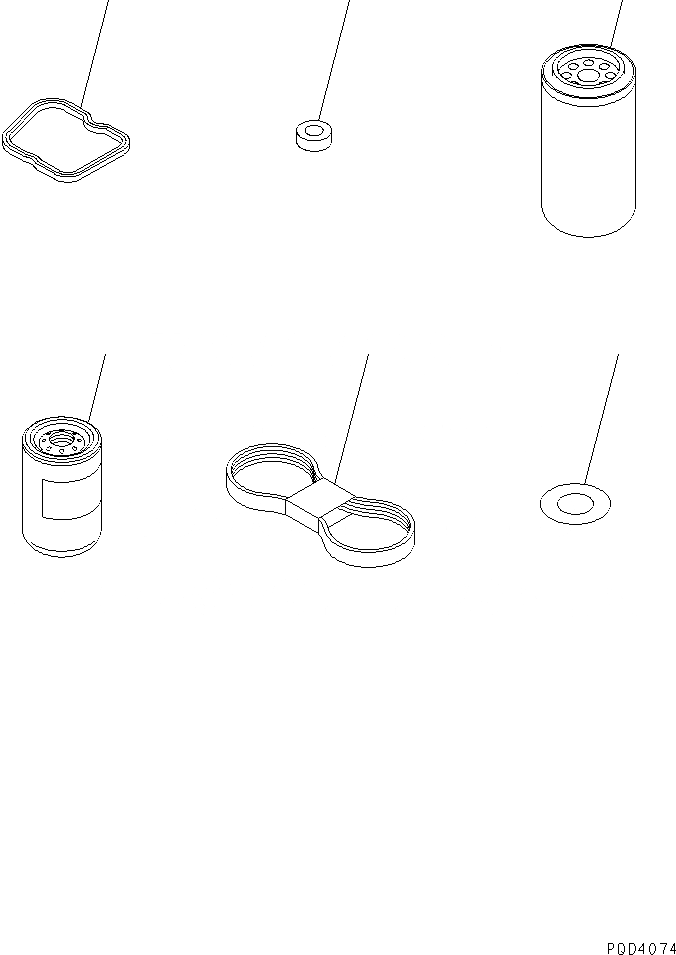 P0D4074