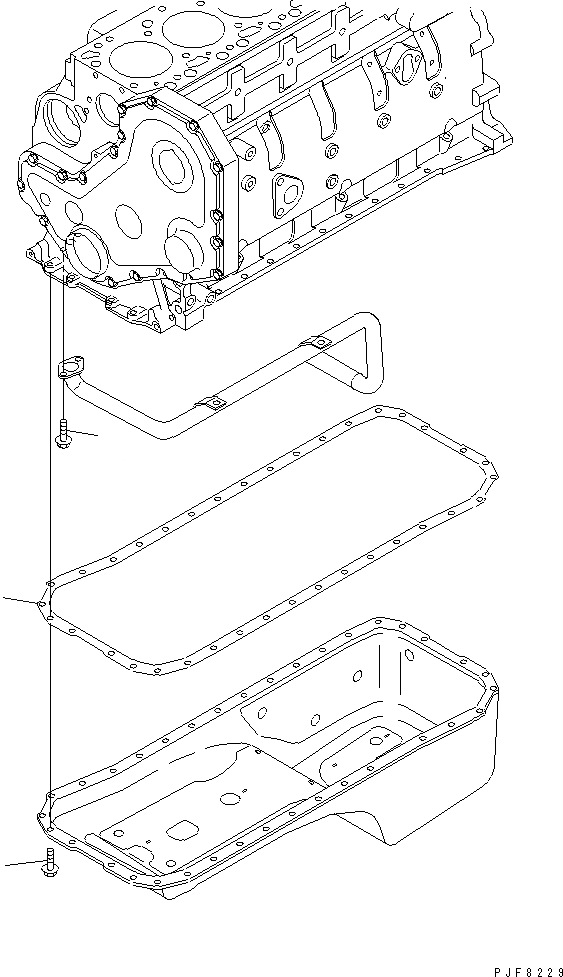 PJF8229