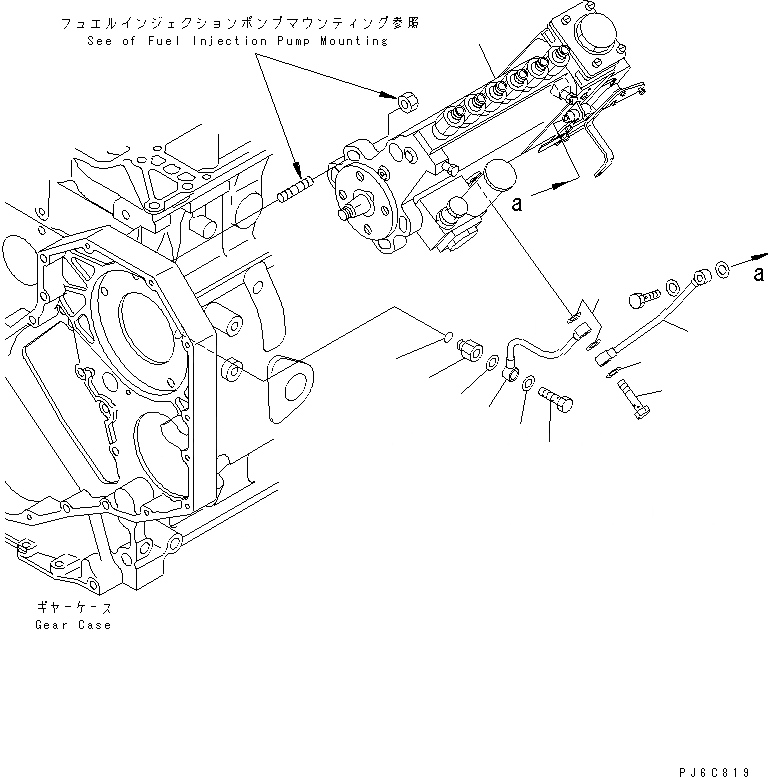 フュエルインジェクションポンプマウンティング参照
See of Fuel Injection Pump Mounting

a

a

ギヤーケース
Gear Case

PJ6C819