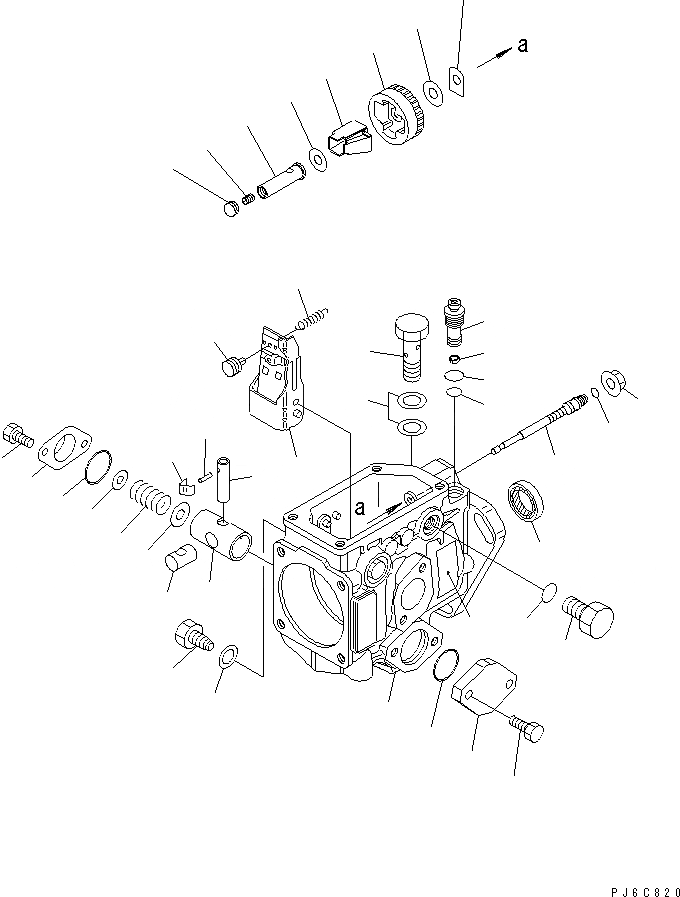 a

a

PJ6C820