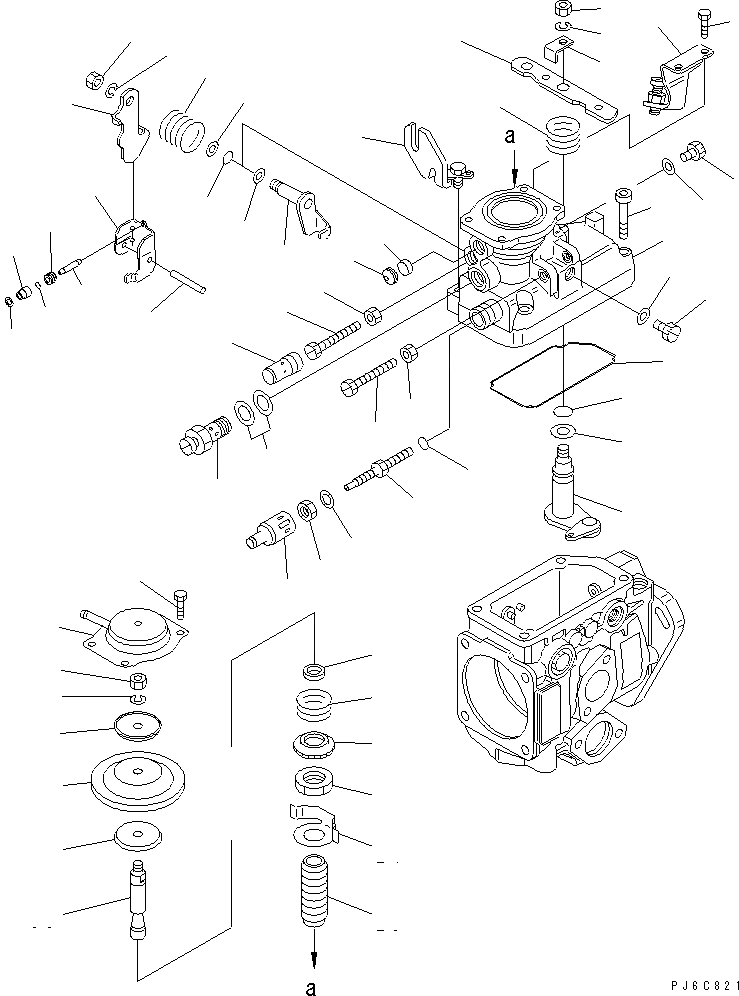 a

a

PJ6C821