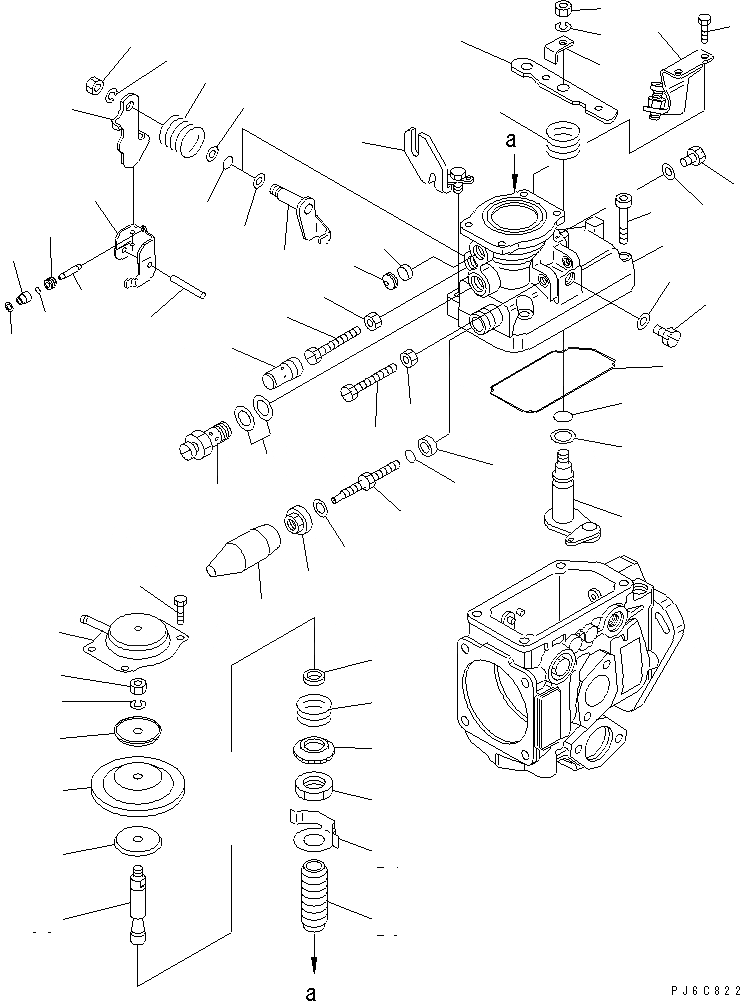 a

a

PJ6C822