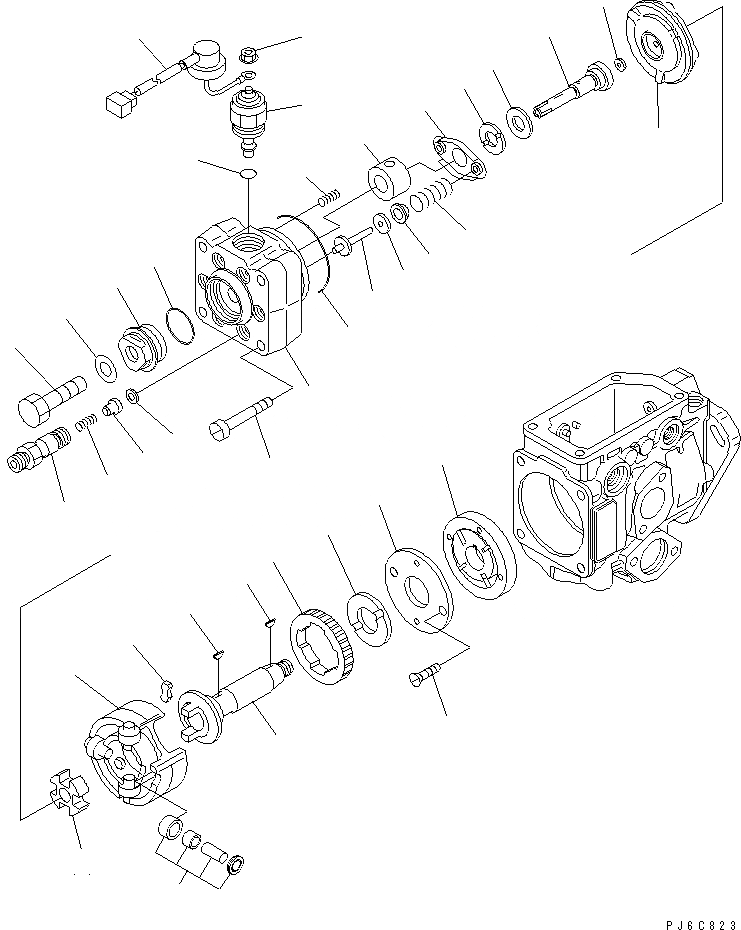 PJ6C823