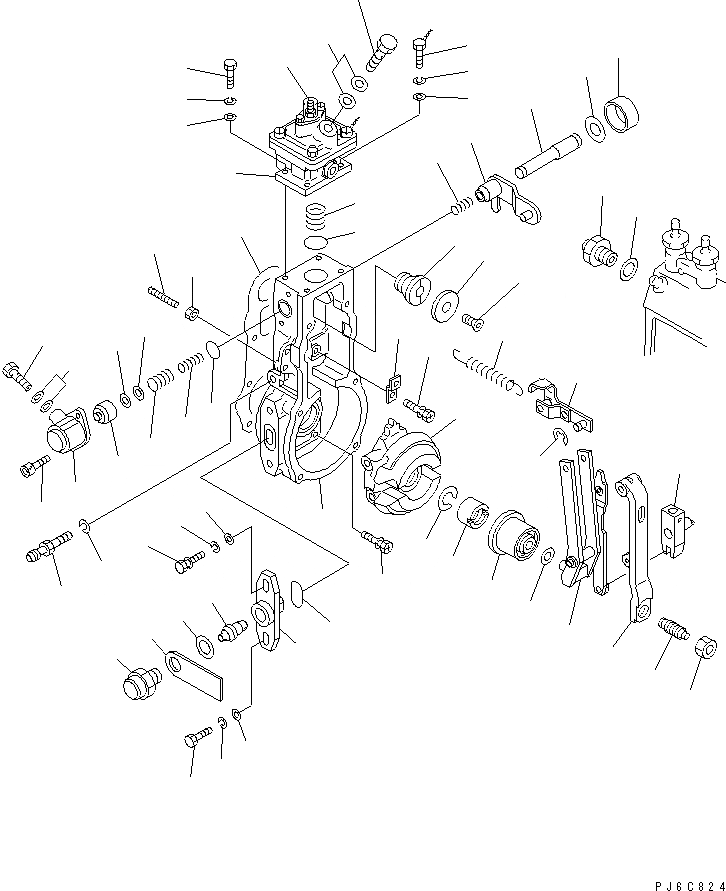 PJ6C824