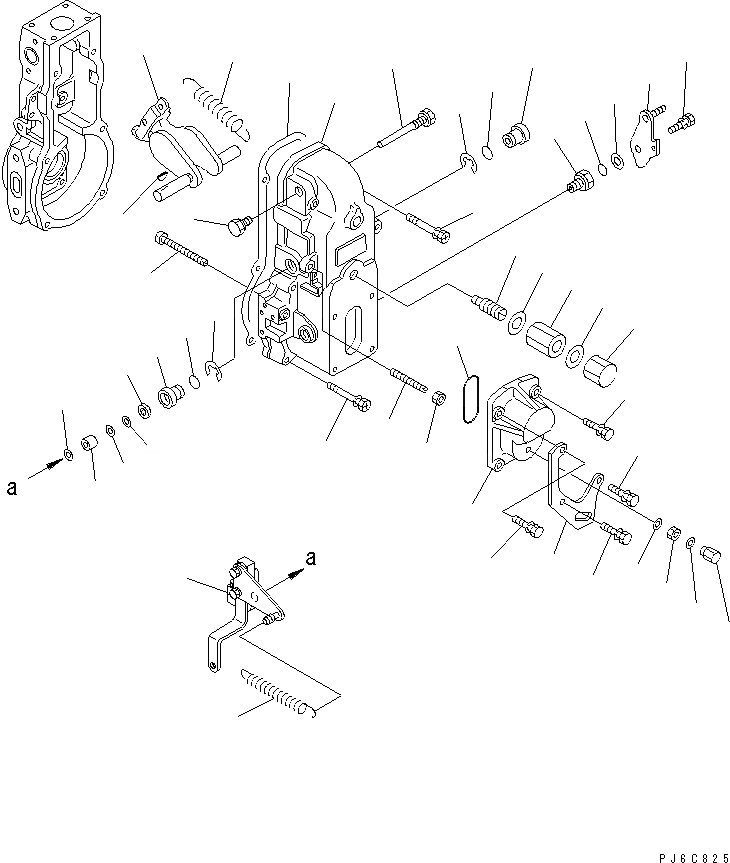 a

a

PJ6C825