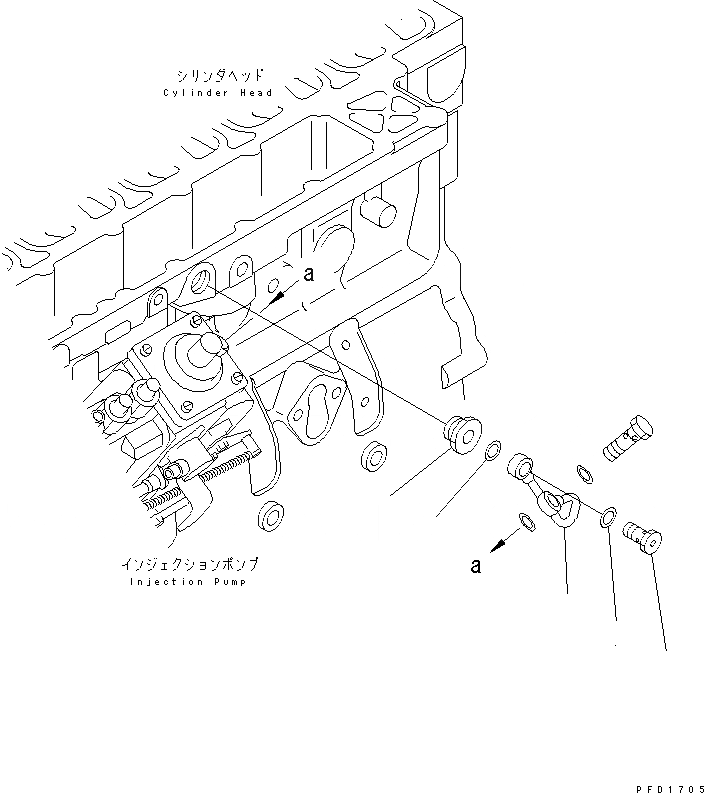 シリンダヘッド
Cylinder Head

a

インジェクションポンプ
Injection Pump

a

PFD1705