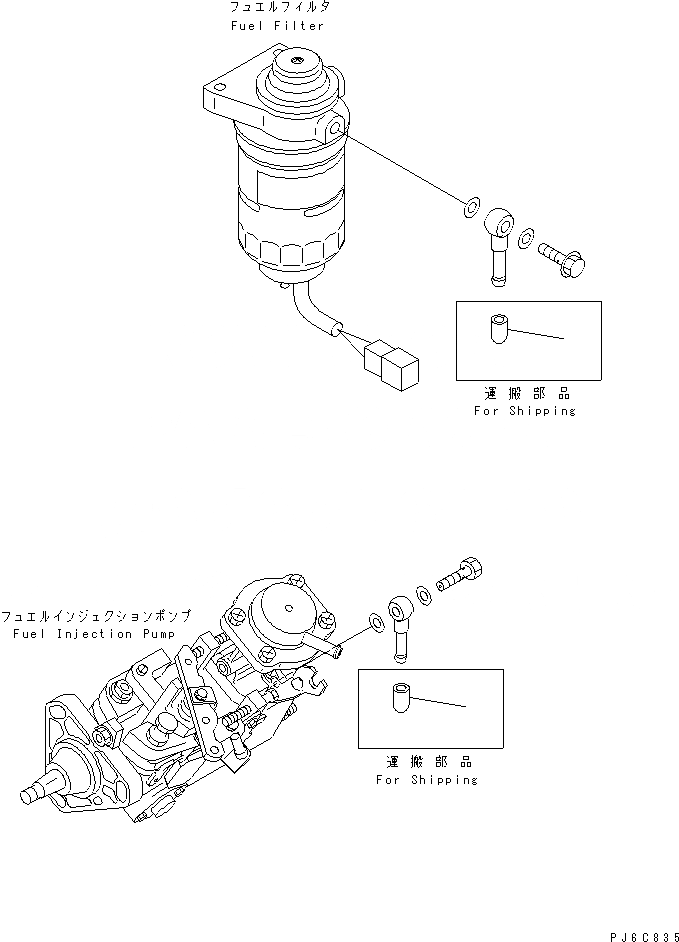 フュエルフィルタ
Fuel Filter

運搬部品
For Shipping

フュエルインジェクションポンプ
Fuel Injection Pump

運搬部品
For Shipping

PJ6C835