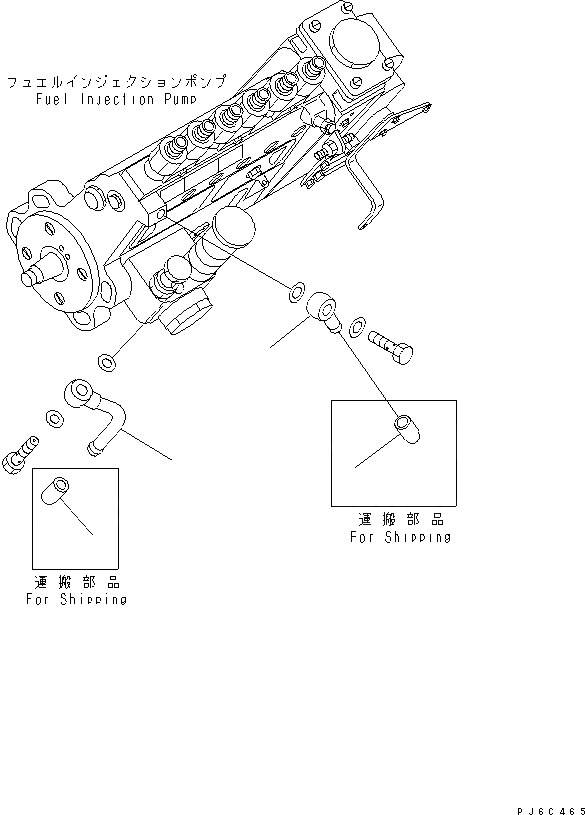 フュエルインジェクションポンプ
Fuel Injection Pump

運搬部品
For Shipping

運搬部品
For Shipping

PJ6C465