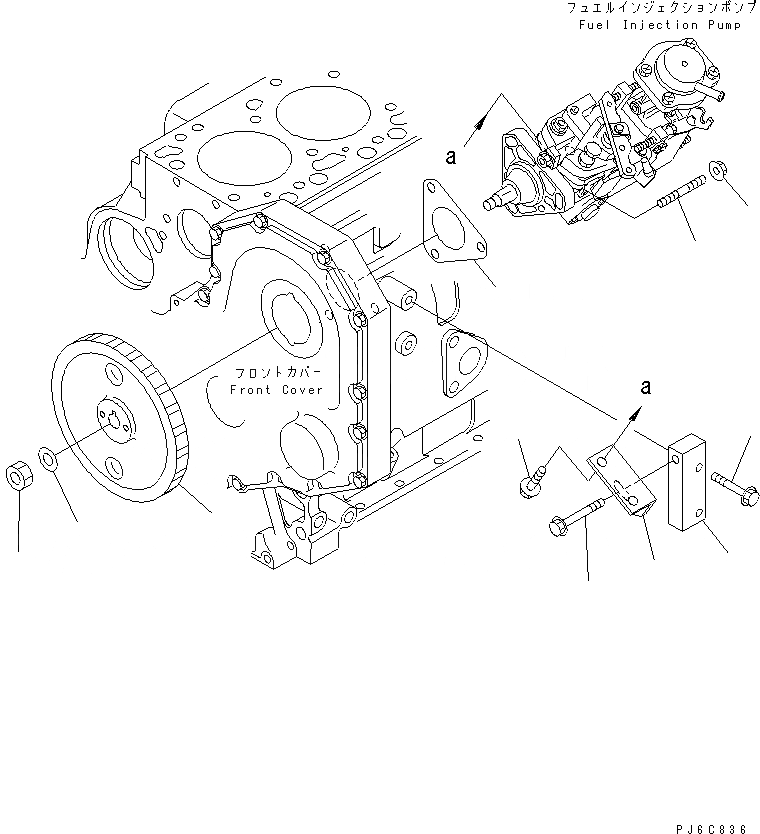 フュエルインジェクションポンプ
Fuel Injection Pump

a

フロントカバー
Front Cover

a

PJ6C836