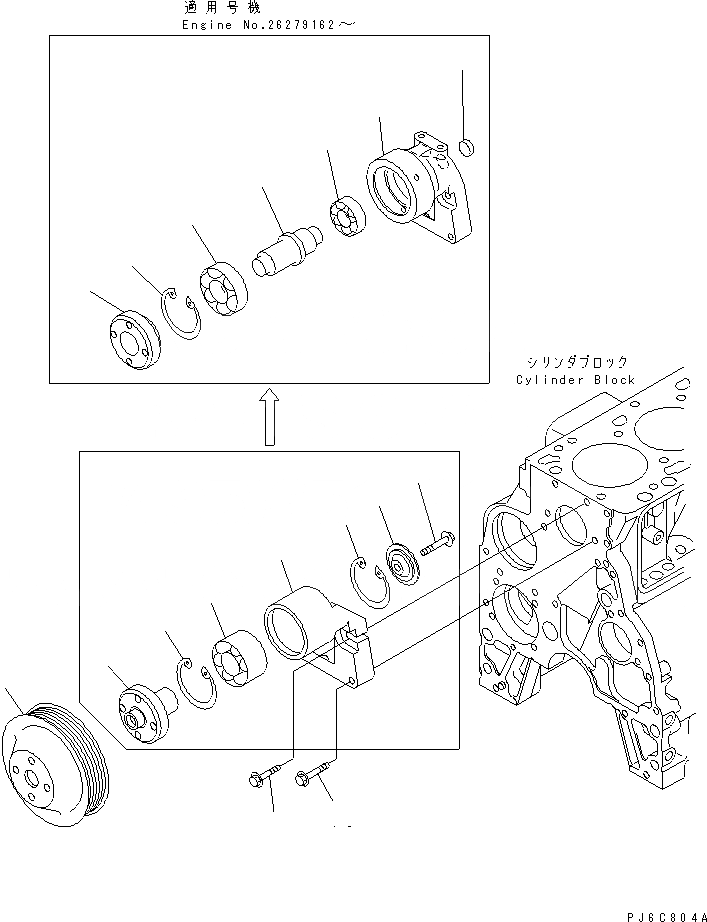 適用号機
Engine No.26279162～

シリンダブロック
Cylinder Block

PJ6C804A