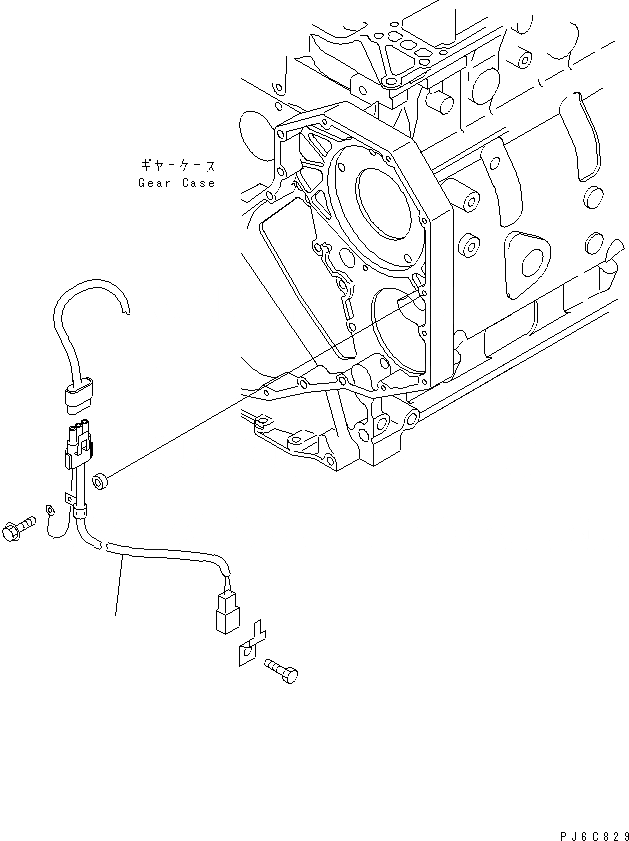 ギヤーケース
Gear Case

PJ6C829