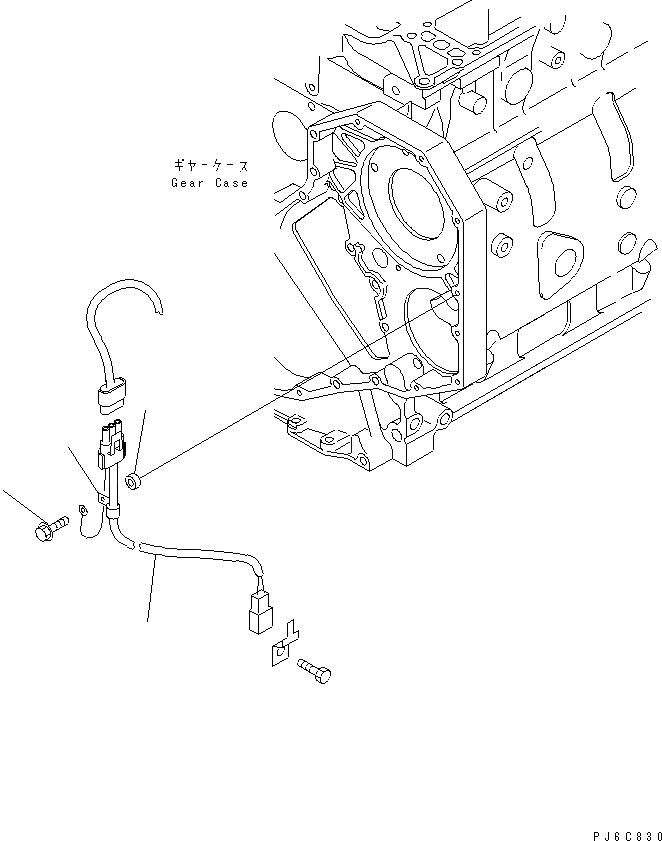 ギヤーケース
Gear Case

PJ6C830