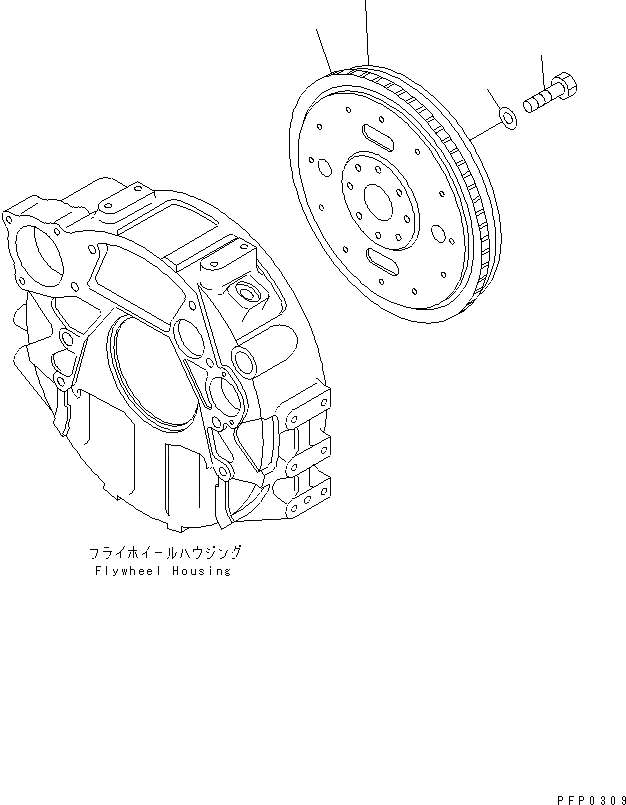 フライホイールハウジング
Flywheel Housing

PFP0309