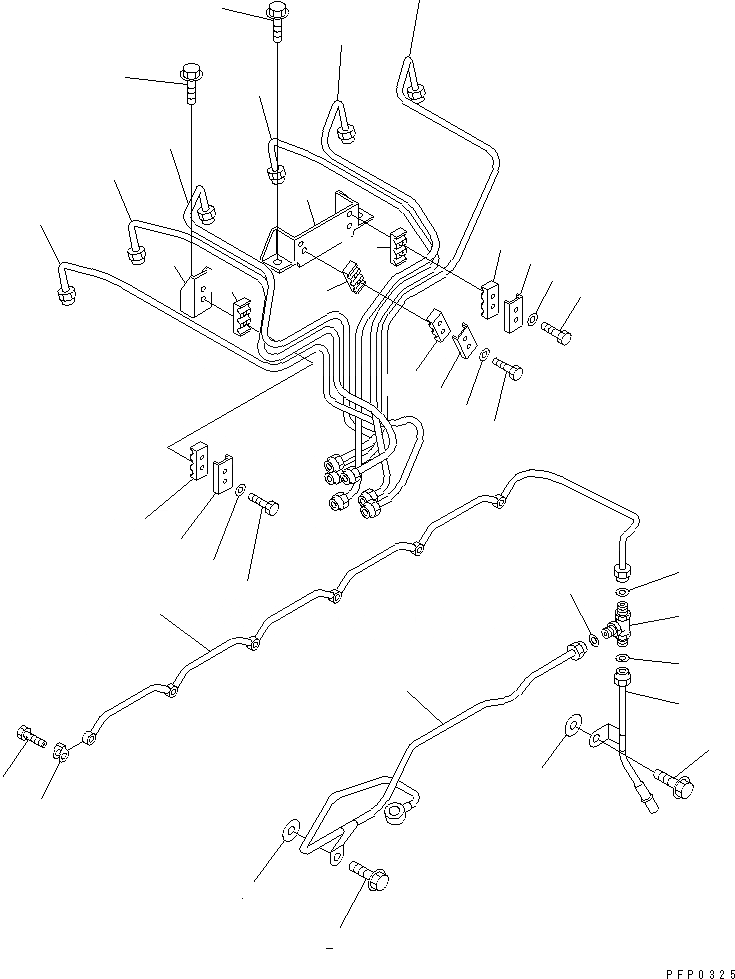 PFP0325