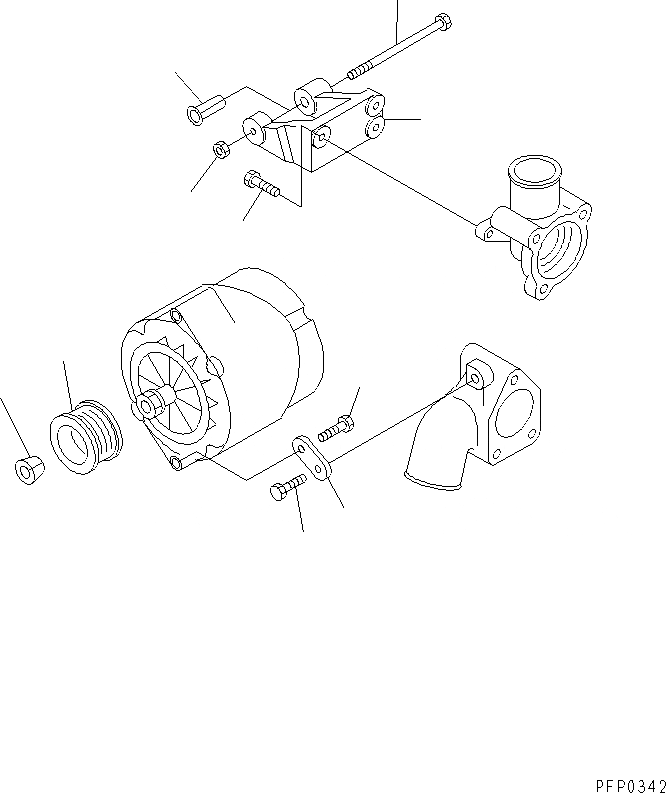 PFP0342