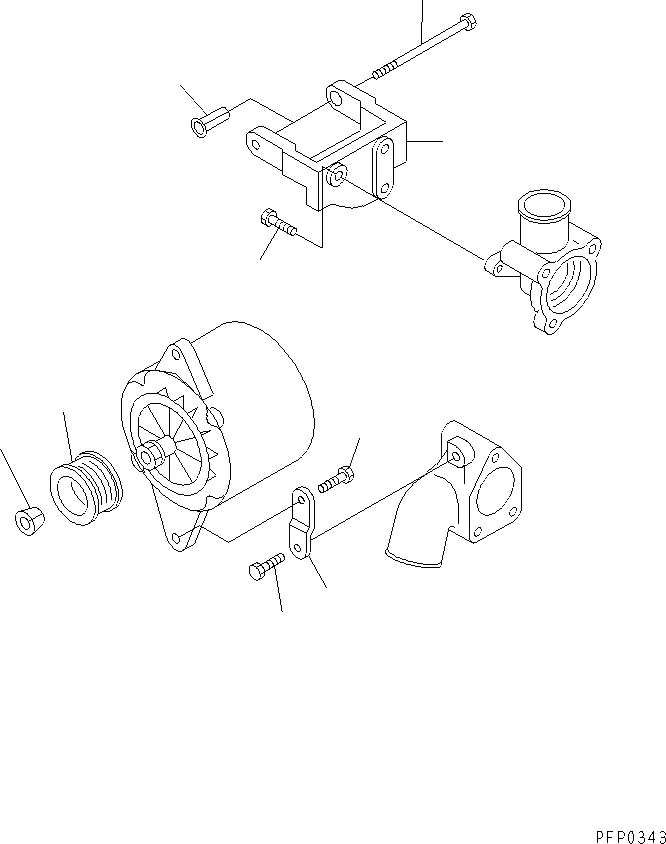 PFP0343