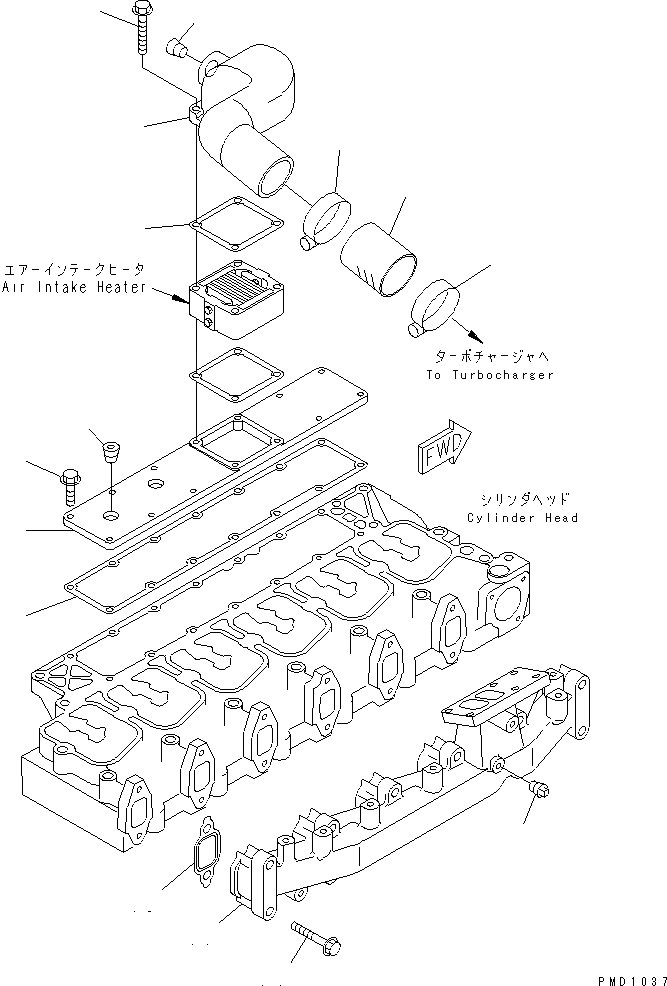 エアーインテークヒータ
Air Intake Heater

ターボチャージャへ
To Turbocharger

FWD

シリンダヘッド
Cylinder Head

PMD1037