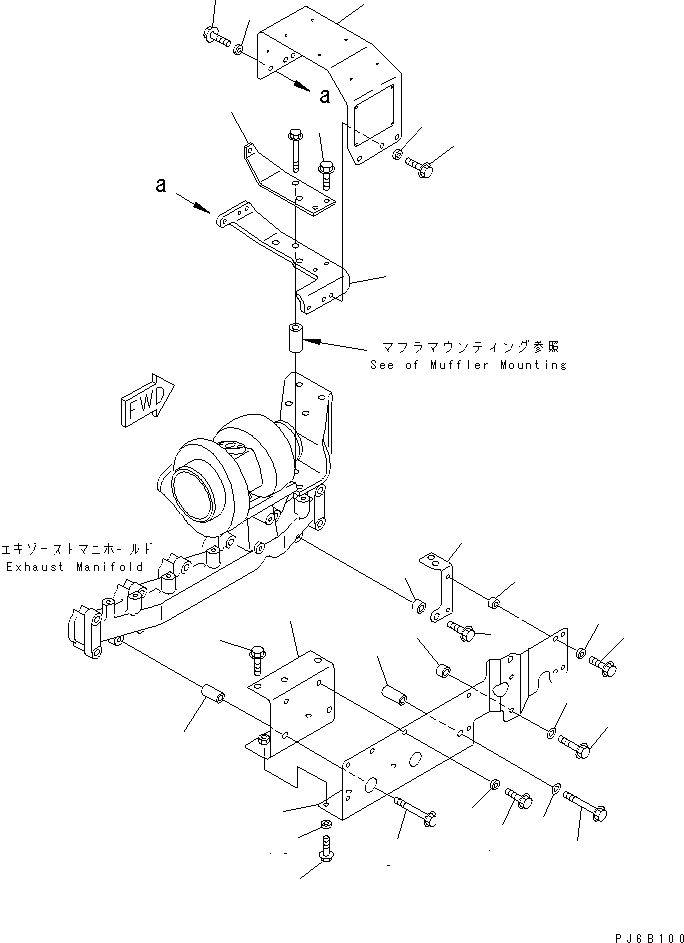 a

a

マフラマウンティング参照
See of Muffler Mounting

FWD

エキゾーストマニホールド
Exhaust Manifold

PJ6B100